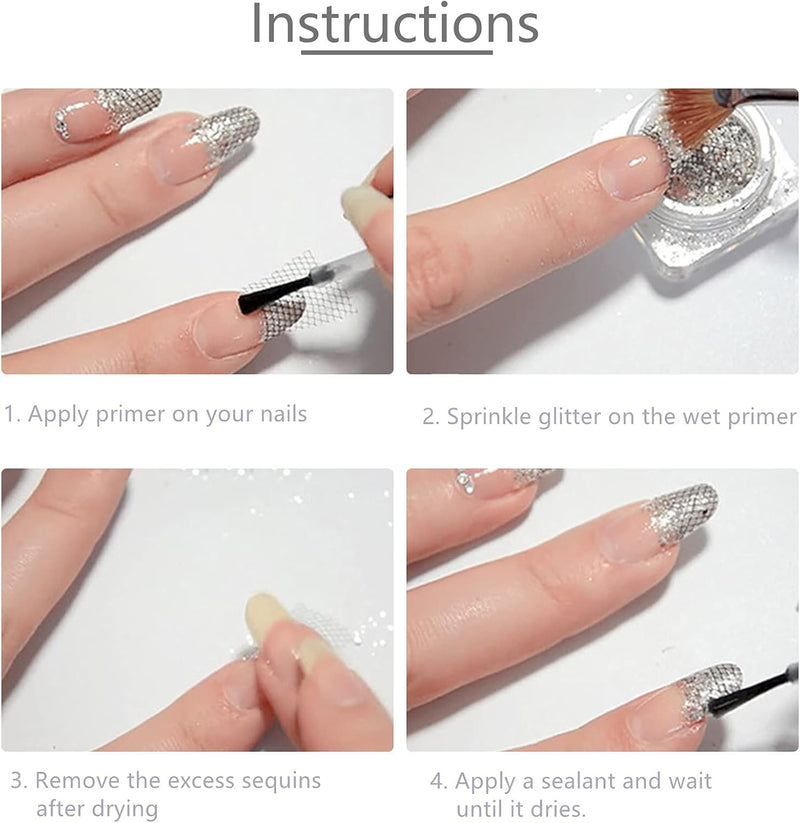 Instructions

1. Apply primer on your nails

2. Sprinkle glitter on the wet primer

3. Remove the excess sequins after drying

4. Apply a sealant and wait until it dries.