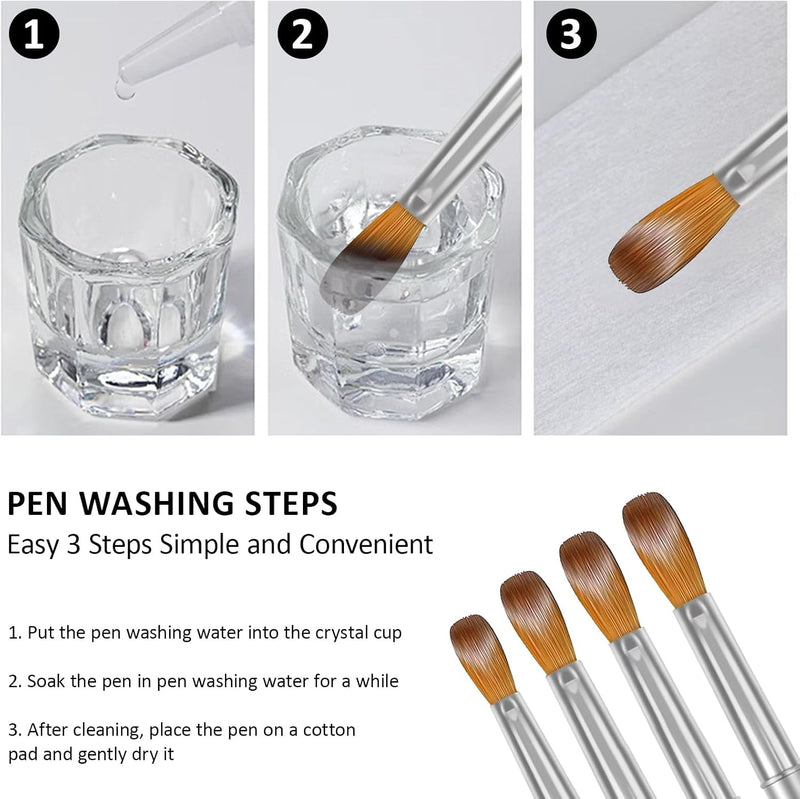 1

2

3

PEN WASHING STEPS
Easy 3 Steps Simple and Convenient

1. Put the pen washing water into the crystal cup

2. Soak the pen in pen washing water for a while

3. After cleaning, place the pen on a cotton pad and gently dry it