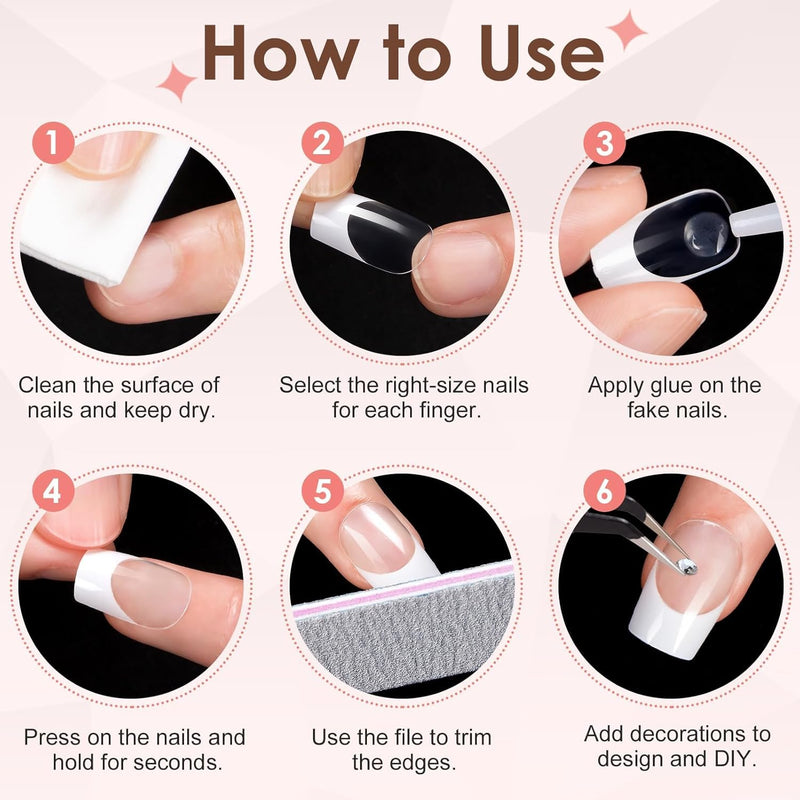 How to Use

1

Clean the surface of nails and keep dry.

2

Select the right-size nails for each finger.

3

Apply glue on the fake nails.

4

Press on the nails and hold for seconds.

5

Use the file to trim the edges.

6

Add decorations to design and DIY.